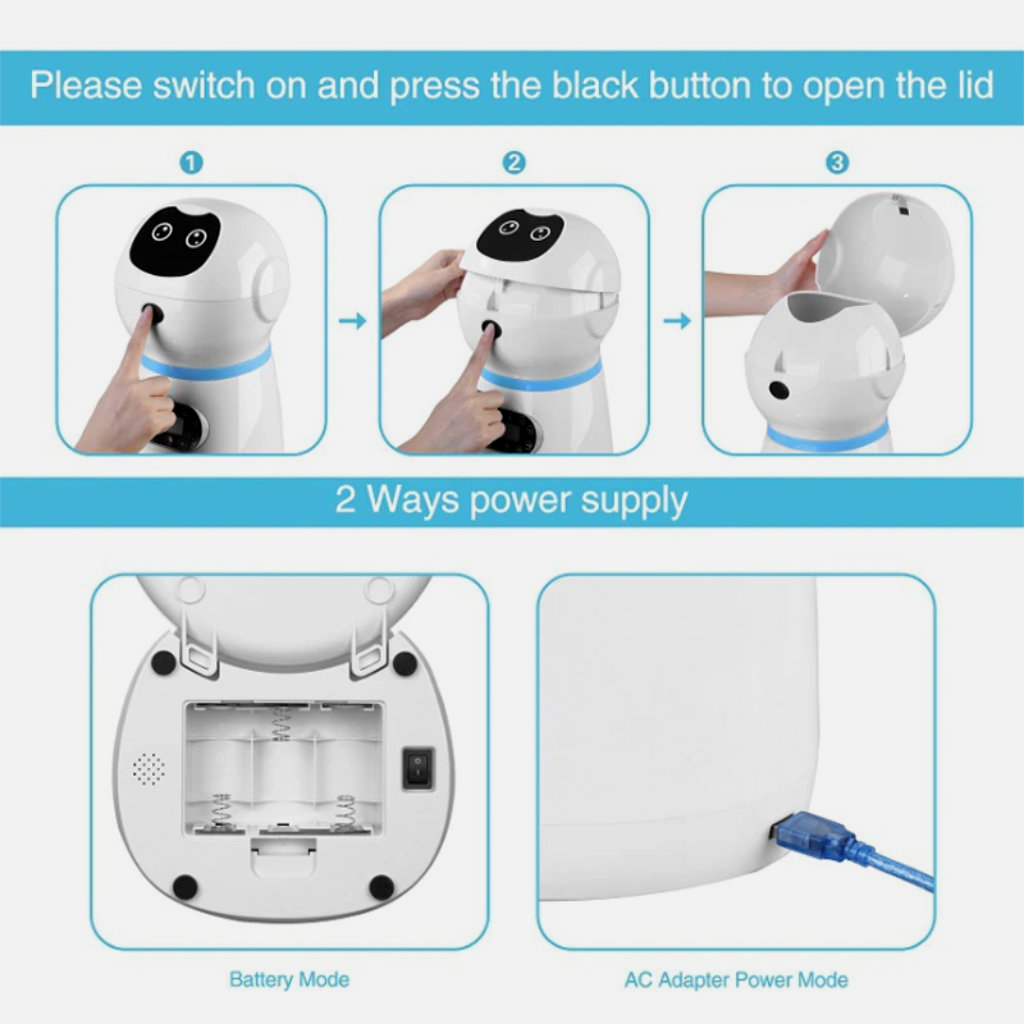 Please switch on and press the black button to open the lid

1

2

3

2 Ways power supply

Battery Mode

AC Adapter Power Mode