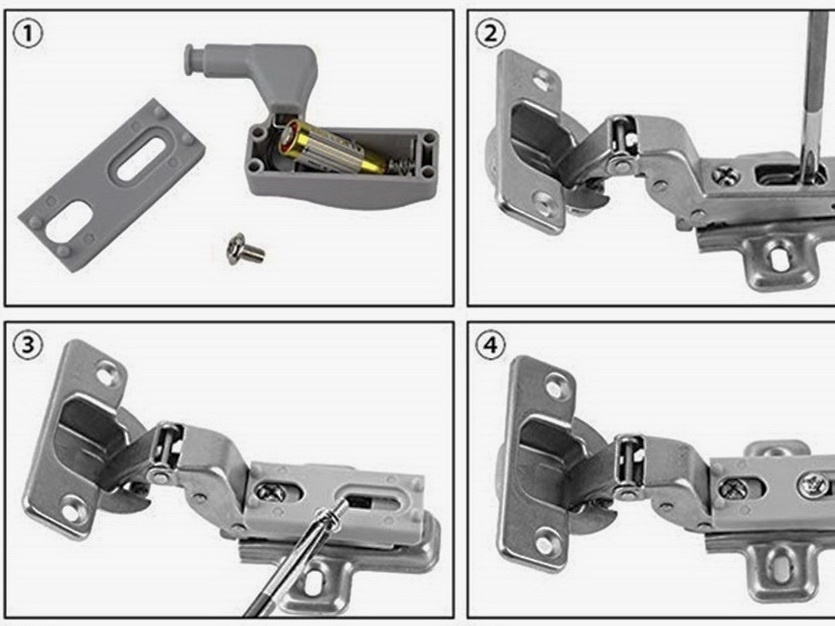 ①

②

③

④